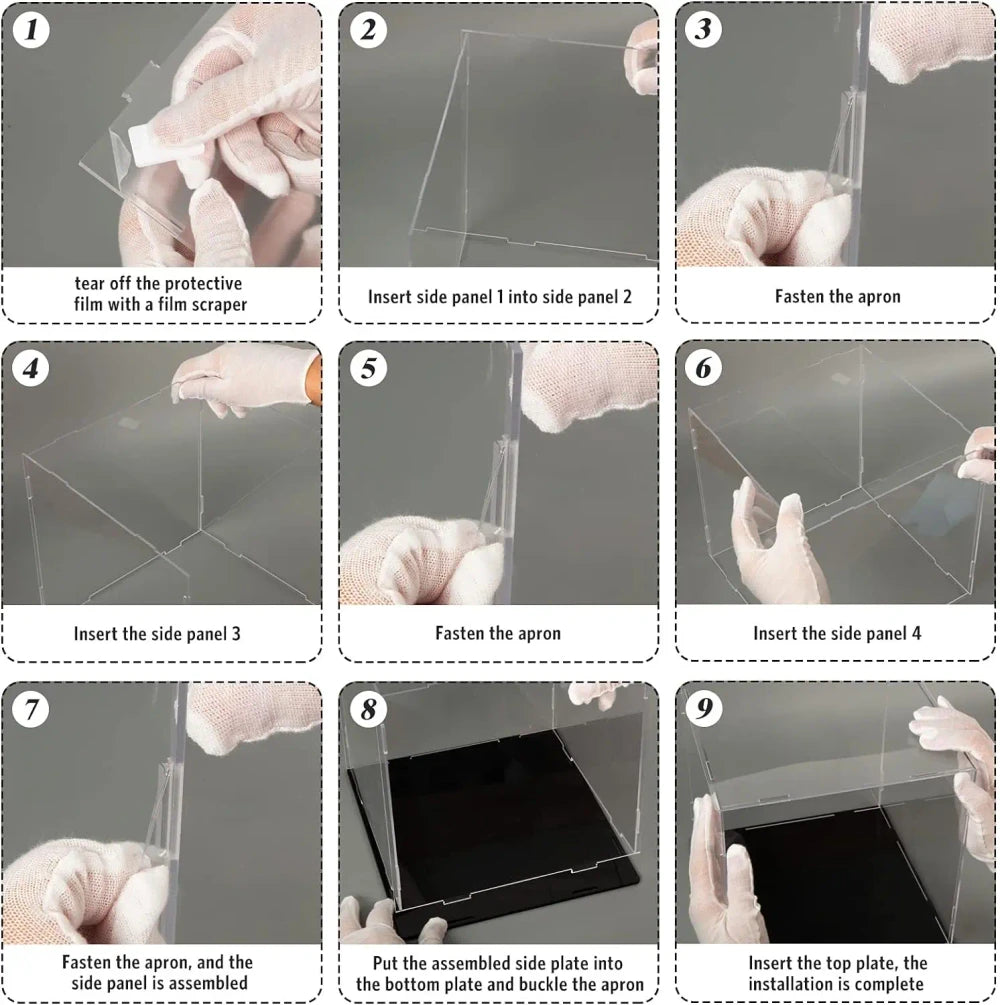 1

tear off the protective film with a film scraper

2

Insert side panel 1 into side panel 2

3

Fasten the apron

4

Insert the side panel 3

5

Fasten the apron

6

Insert the side panel 4

7

Fasten the apron, and the side panel is assembled

8

Put the assembled side plate into the bottom plate and buckle the apron

9

Insert the top plate, the installation is complete